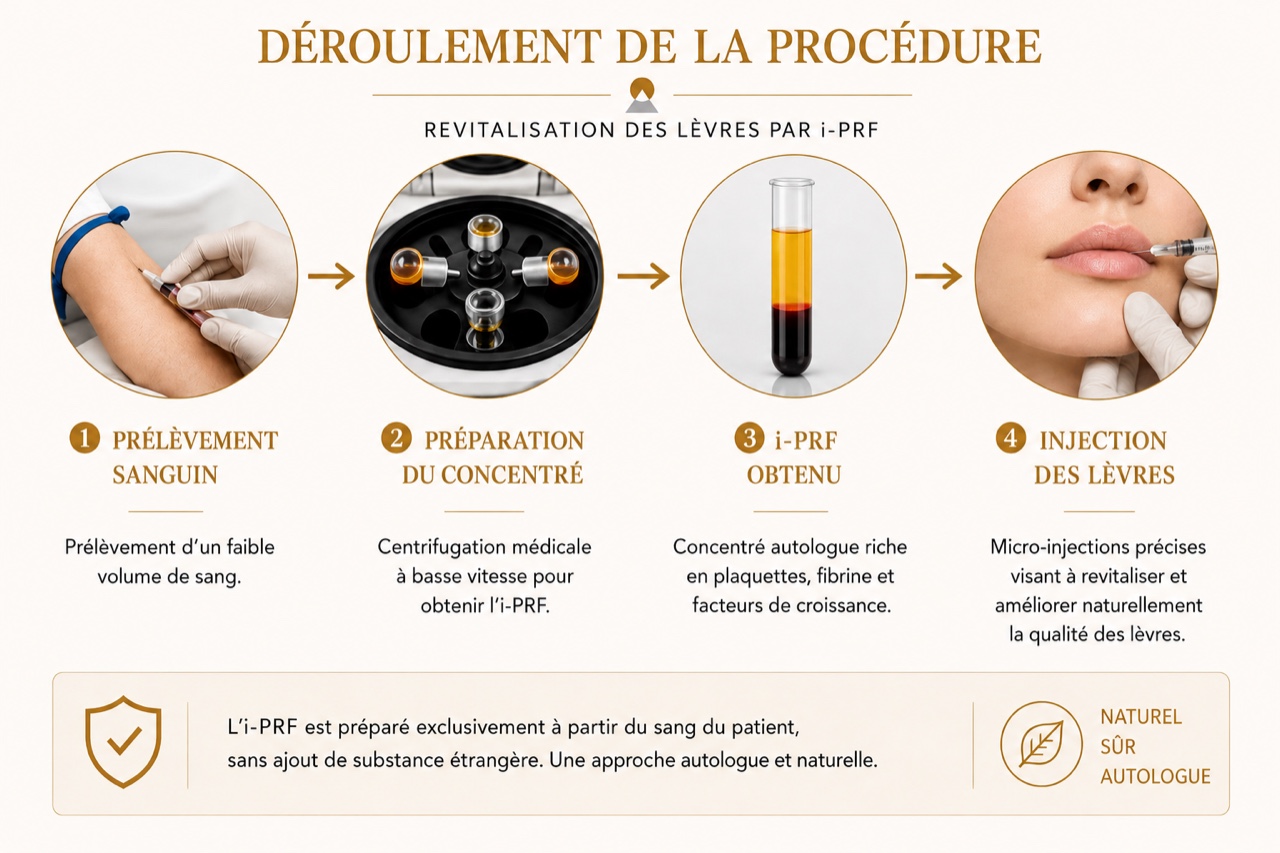 DÉROULEMENT DE LA PROCÉDURE

REVITALISATION DES LÈVRES PAR i-PRF

1 PRÉLÈVEMENT SANGUIN

Prélèvement d'un faible volume de sang.

2 PRÉPARATION DU CONCENTRÉ

Centrifugation médicale à basse vitesse pour obtenir l'i-PRF.

3 i-PRF OBTENU

Concentré autologue riche en plaquettes, fibrine et facteurs de croissance.

4 INJECTION DES LÈVRES

Micro-injections précises visant à revitaliser et améliorer naturellement la qualité des lèvres.

L'i-PRF est préparé exclusivement à partir du sang du patient, sans ajout de substance étrangère. Une approche autologue et naturelle.

NATUREL
SÛR
AUTOLOGUE