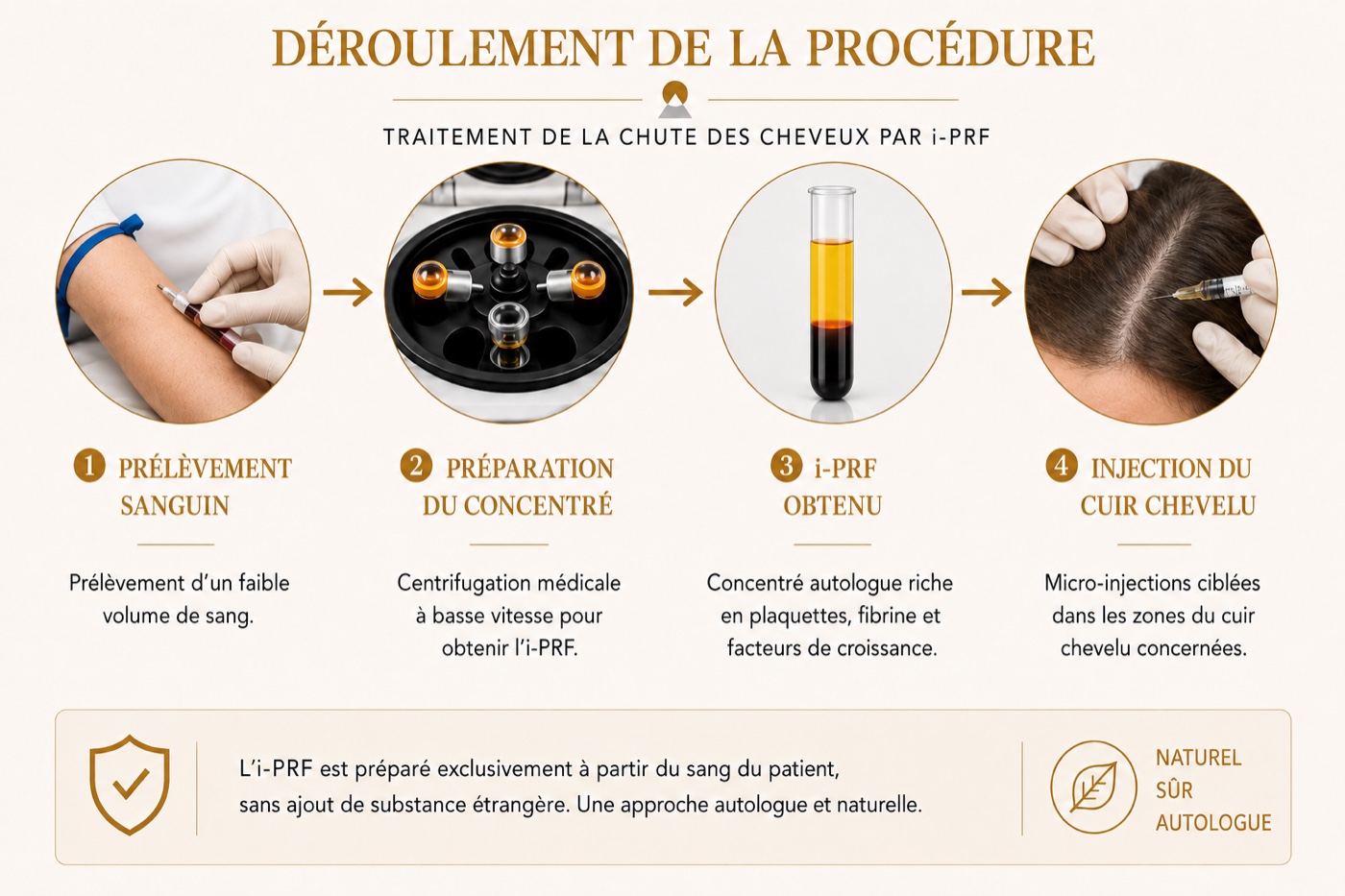 DÉROULEMENT DE LA PROCÉDURE

TRAITEMENT DE LA CHUTE DES CHEVEUX PAR i-PRF

1 PRÉLÈVEMENT SANGUIN

Prélèvement d'un faible volume de sang.

2 PRÉPARATION DU CONCENTRÉ

Centrifugation médicale à basse vitesse pour obtenir l'i-PRF.

3 i-PRF OBTENU

Concentré autologue riche en plaquettes, fibrine et facteurs de croissance.

4 INJECTION DU CUIR CHEVELU

Micro-injections ciblées dans les zones du cuir chevelu concernées.

L'i-PRF est préparé exclusivement à partir du sang du patient, sans ajout de substance étrangère. Une approche autologue et naturelle.

NATUREL
SÛR
AUTOLOGUE